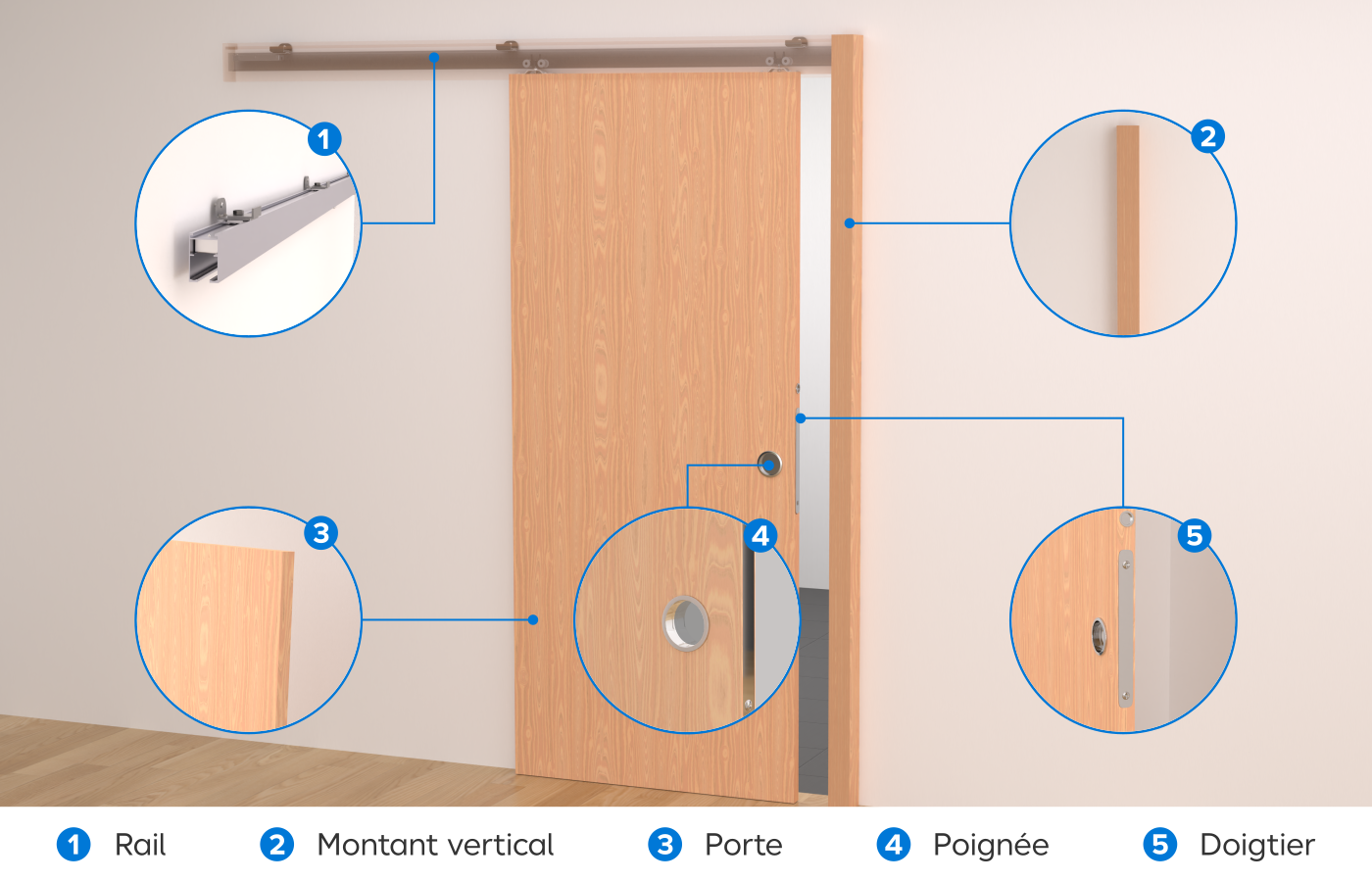 1
2
3
4
5

1 Rail 2 Montant vertical 3 Porte 4 Poignée 5 Doigtier